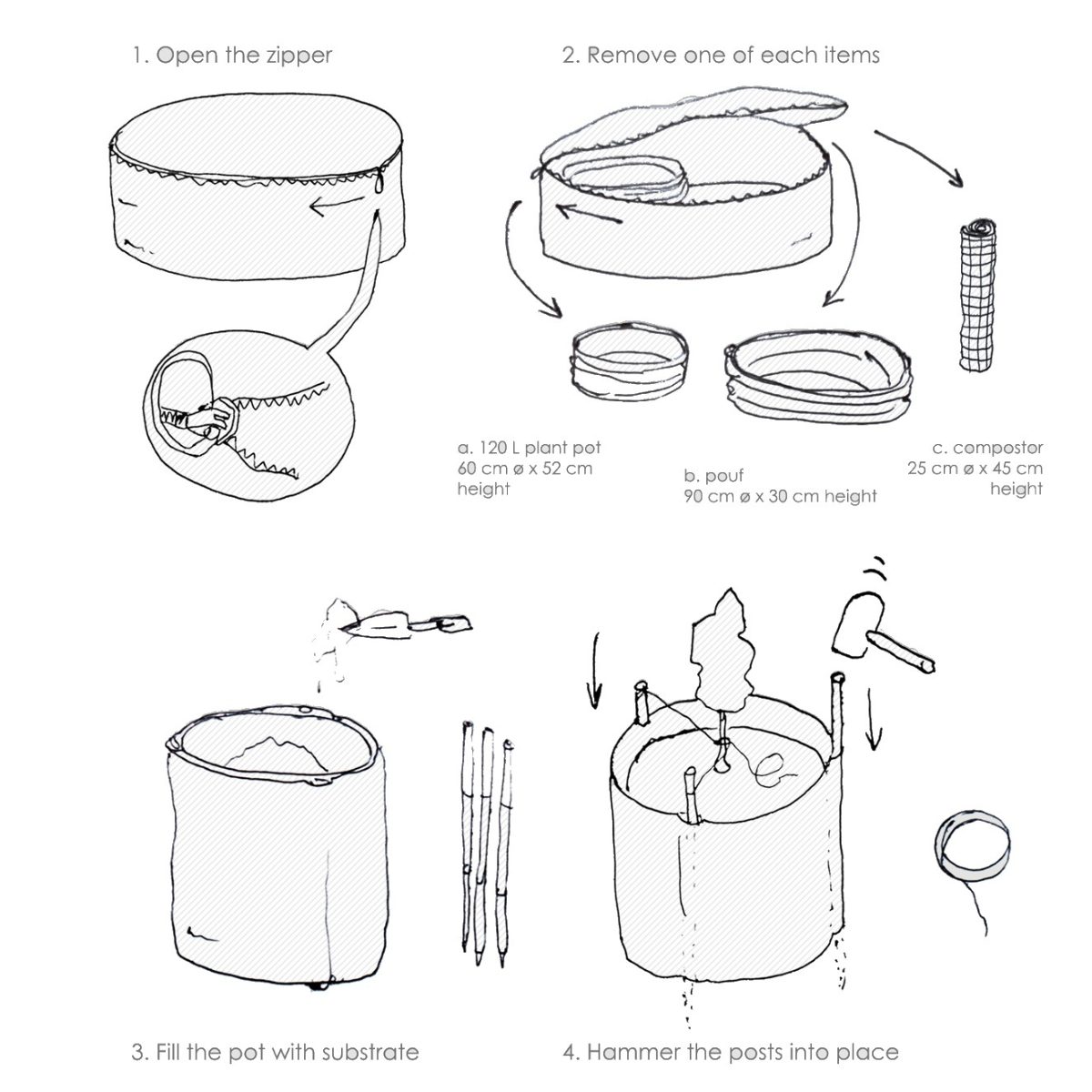 1. Open the zipper

2. Remove one of each items

a. 120 L plant pot
60 cm ø x 52 cm
height

b. pouf
90 cm ø x 30 cm height

c. compostor
25 cm ø x 45 cm
height

3. Fill the pot with substrate

4. Hammer the posts into place